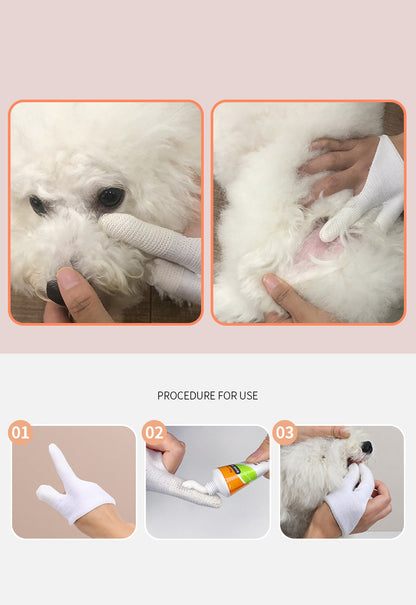 PROCEDURE FOR USE

01

02

03